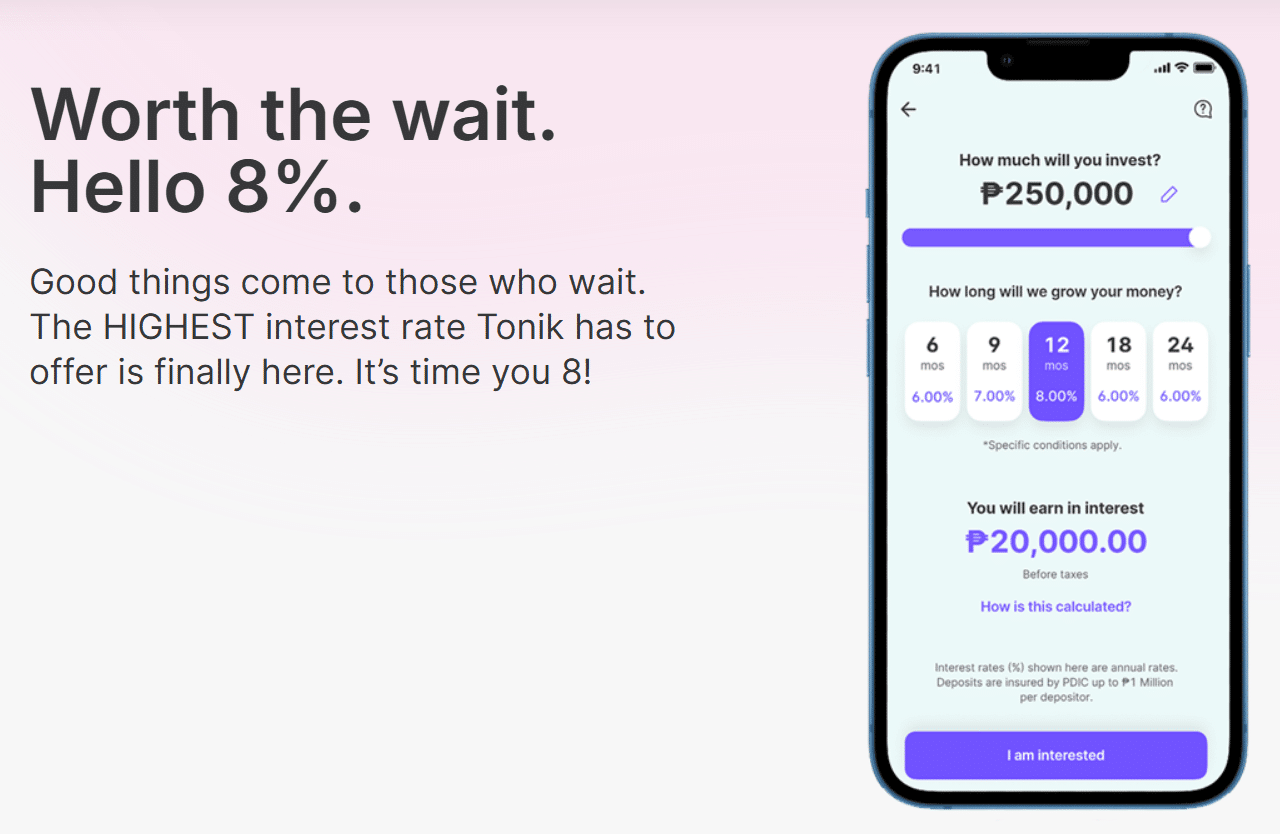 Worth the wait.
Hello 8%.

Good things come to those who wait. The HIGHEST interest rate Tonik has to offer is finally here. It's time you 8!

9:41

How much will you invest?

₱250,000

How long will we grow your money?

6
mos
6.00%

9
mos
7.00%

12
mos
8.00%

18
mos
6.00%

24
mos
6.00%

*Specific conditions apply.

You will earn in interest

₱20,000.00

Before taxes

How is this calculated?

Interest rates (%) shown here are annual rates. Deposits are insured by PDIC up to ₱1 Million per depositor.

I am interested